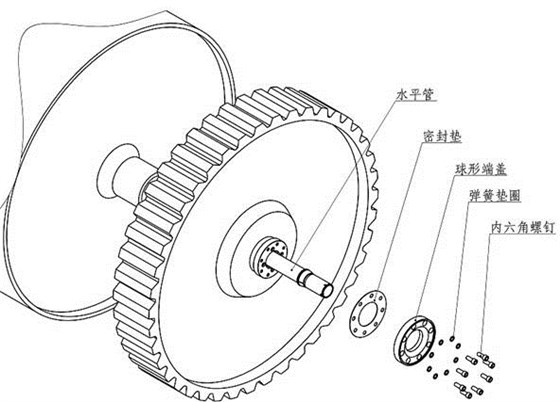 水平管
密封垫
球形端盖
弹簧垫圈
内六角螺钉