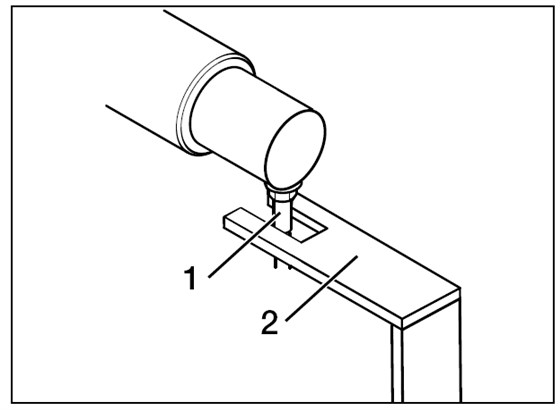 1
2