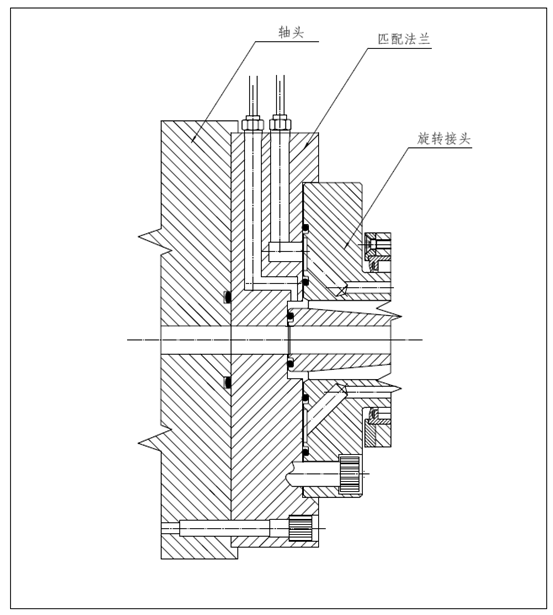 轴头

匹配法兰

旋转接头