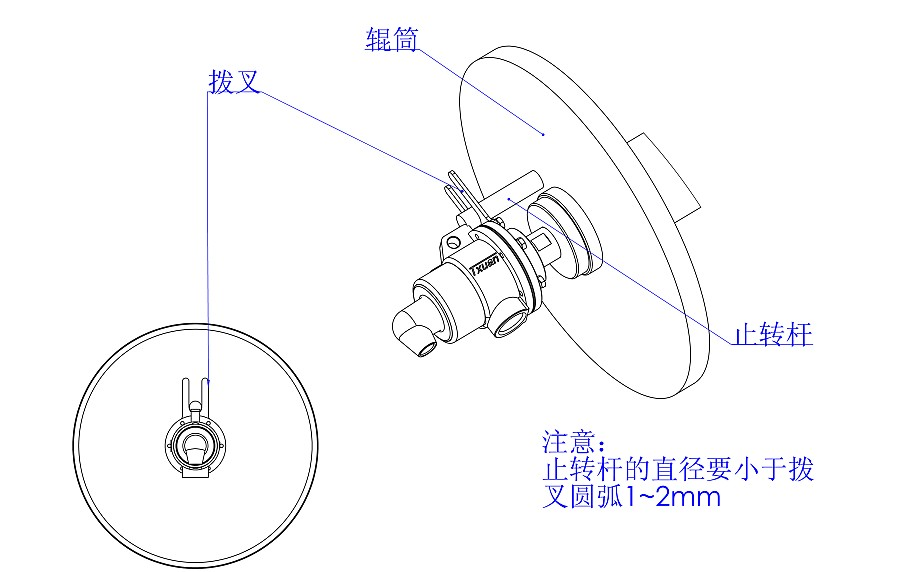 辊筒

拨叉

Txuan

止转杆

注意：
止转杆的直径要小于拨叉圆弧1~2mm