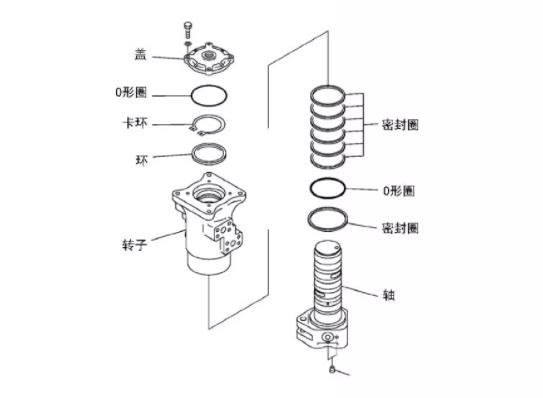 盖
O形圈
卡环
环
转子
密封圈
O形圈
密封圈
轴